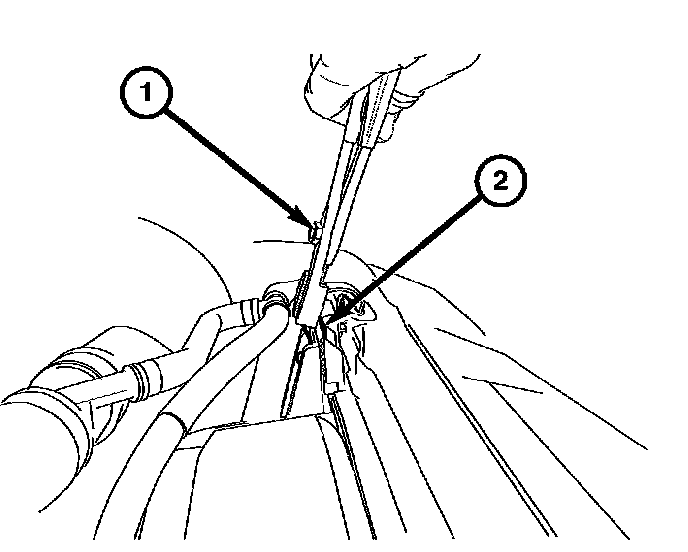 1

2