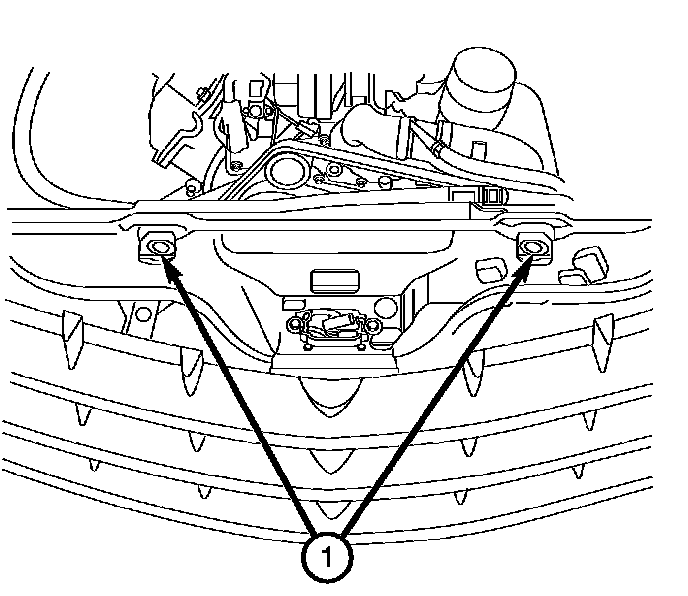 1