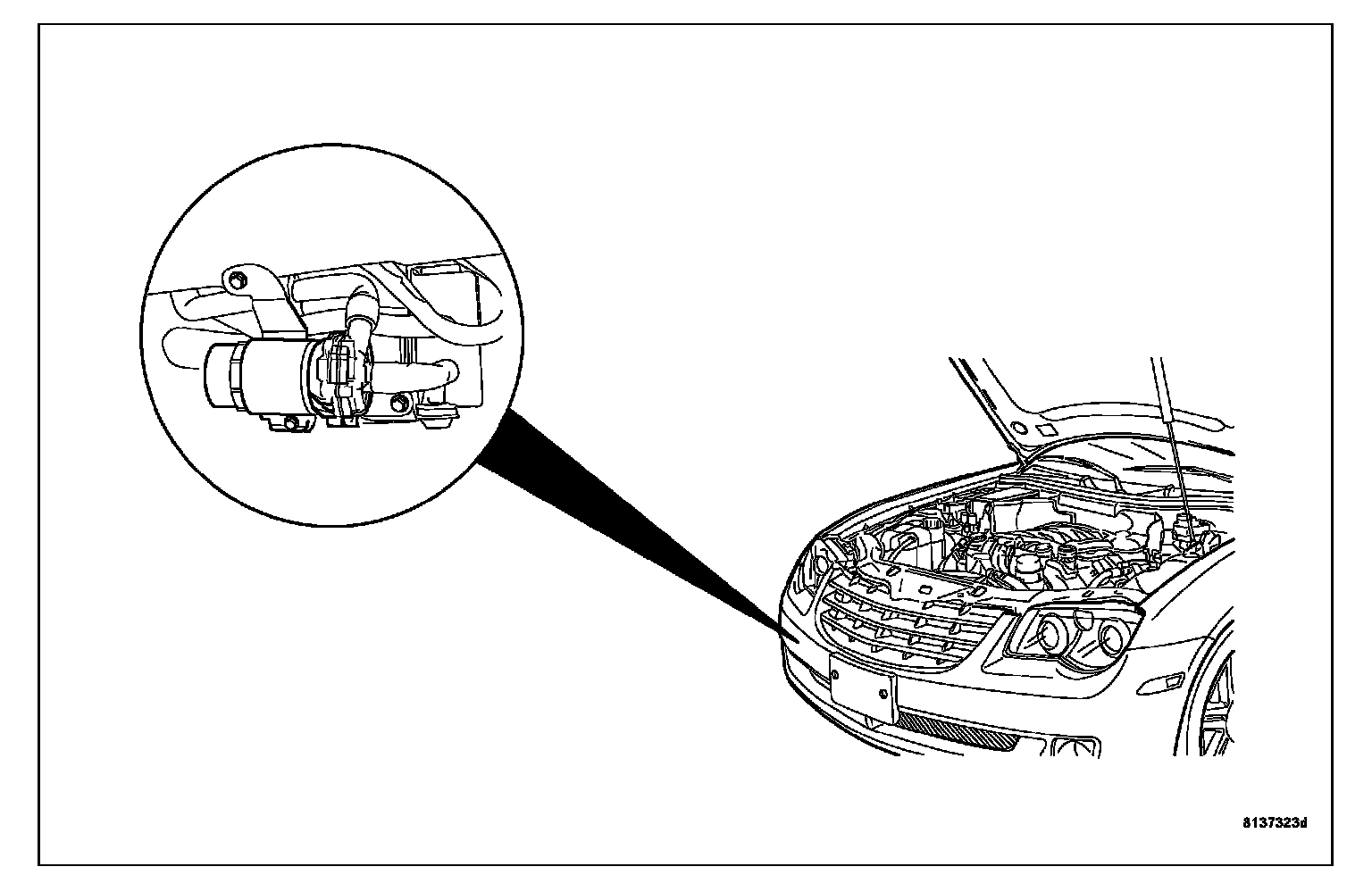 8137323d