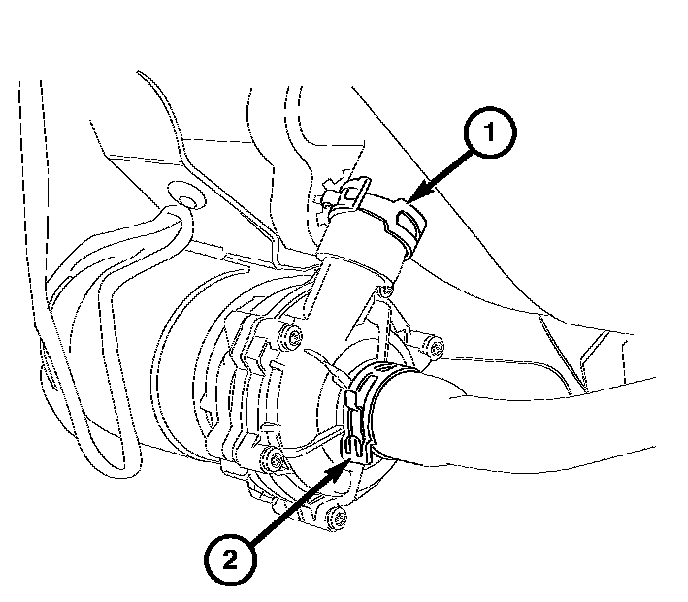 1

2