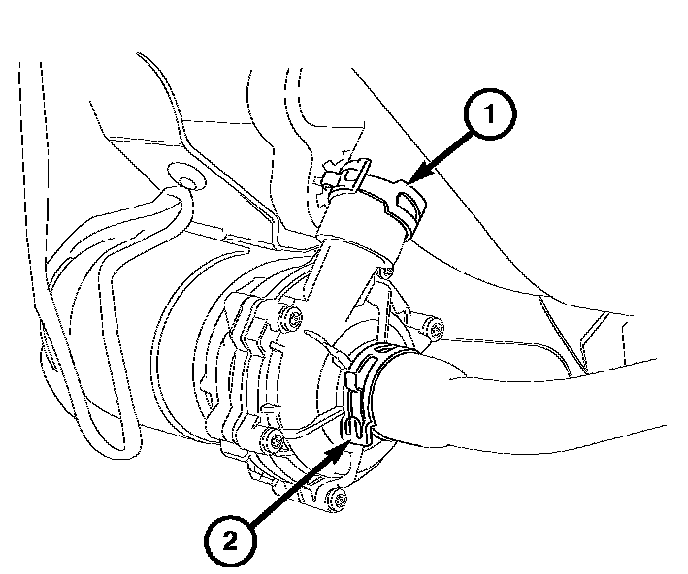 1

2