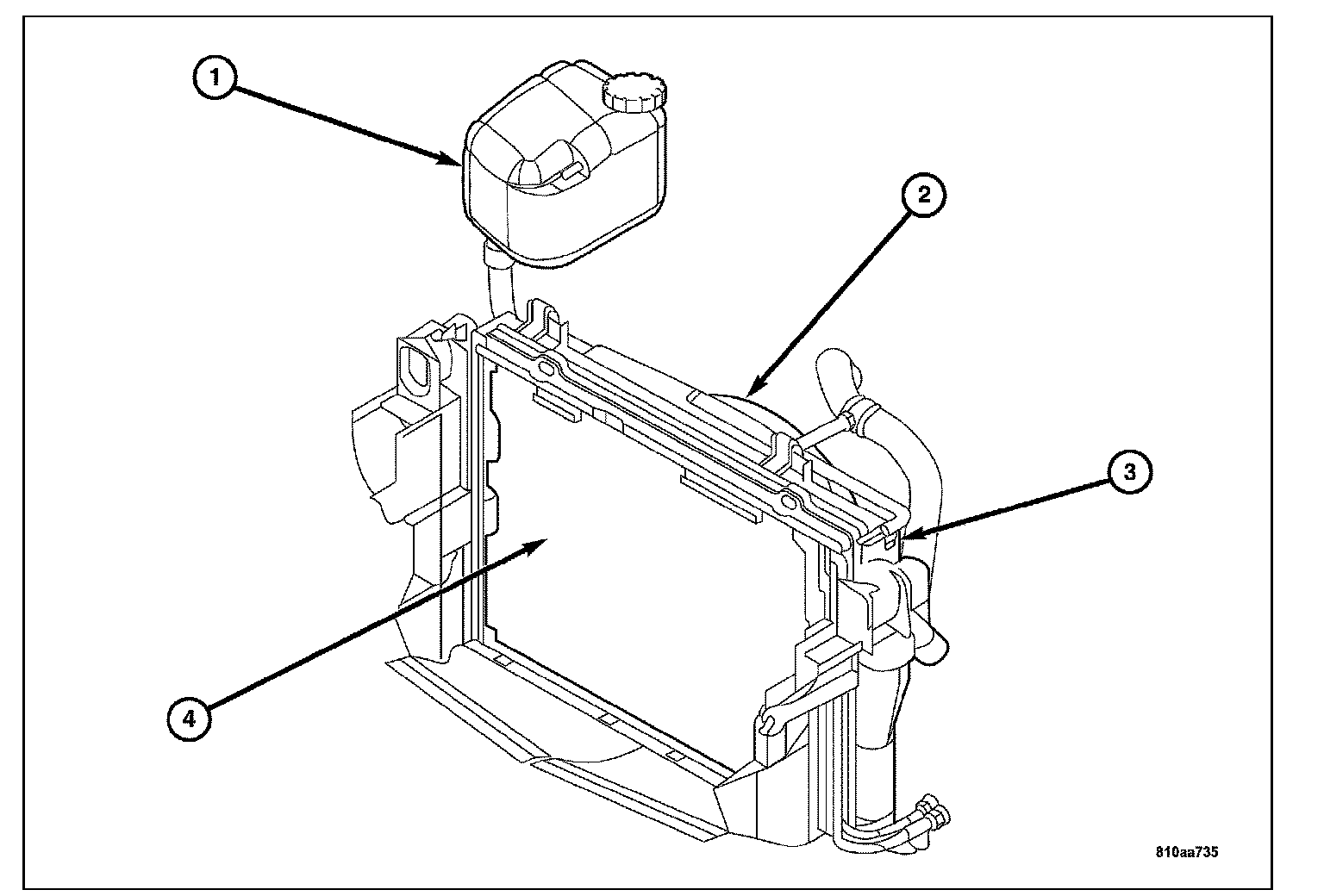 1
2
3
4
810aa735