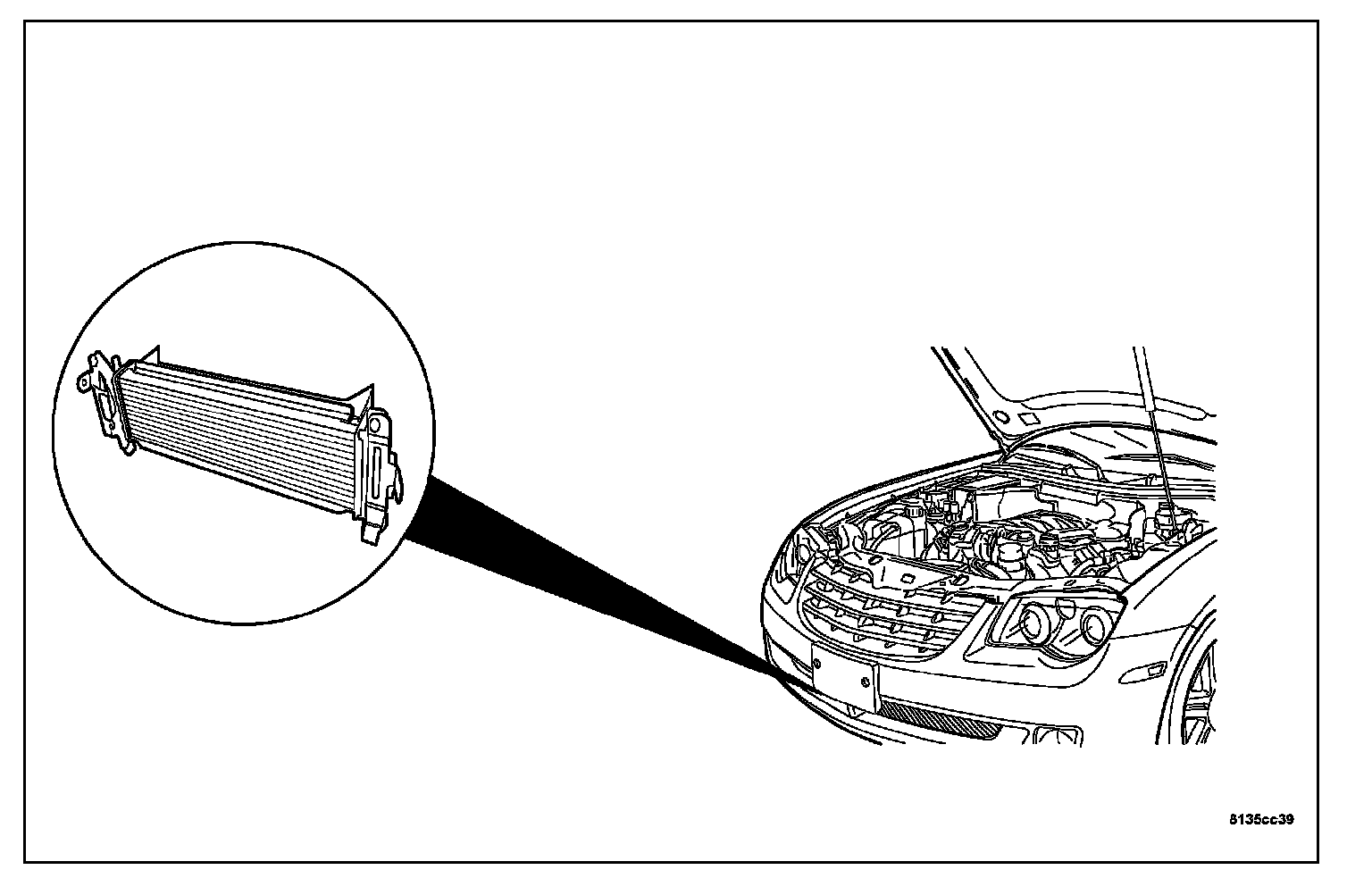 8135cc39