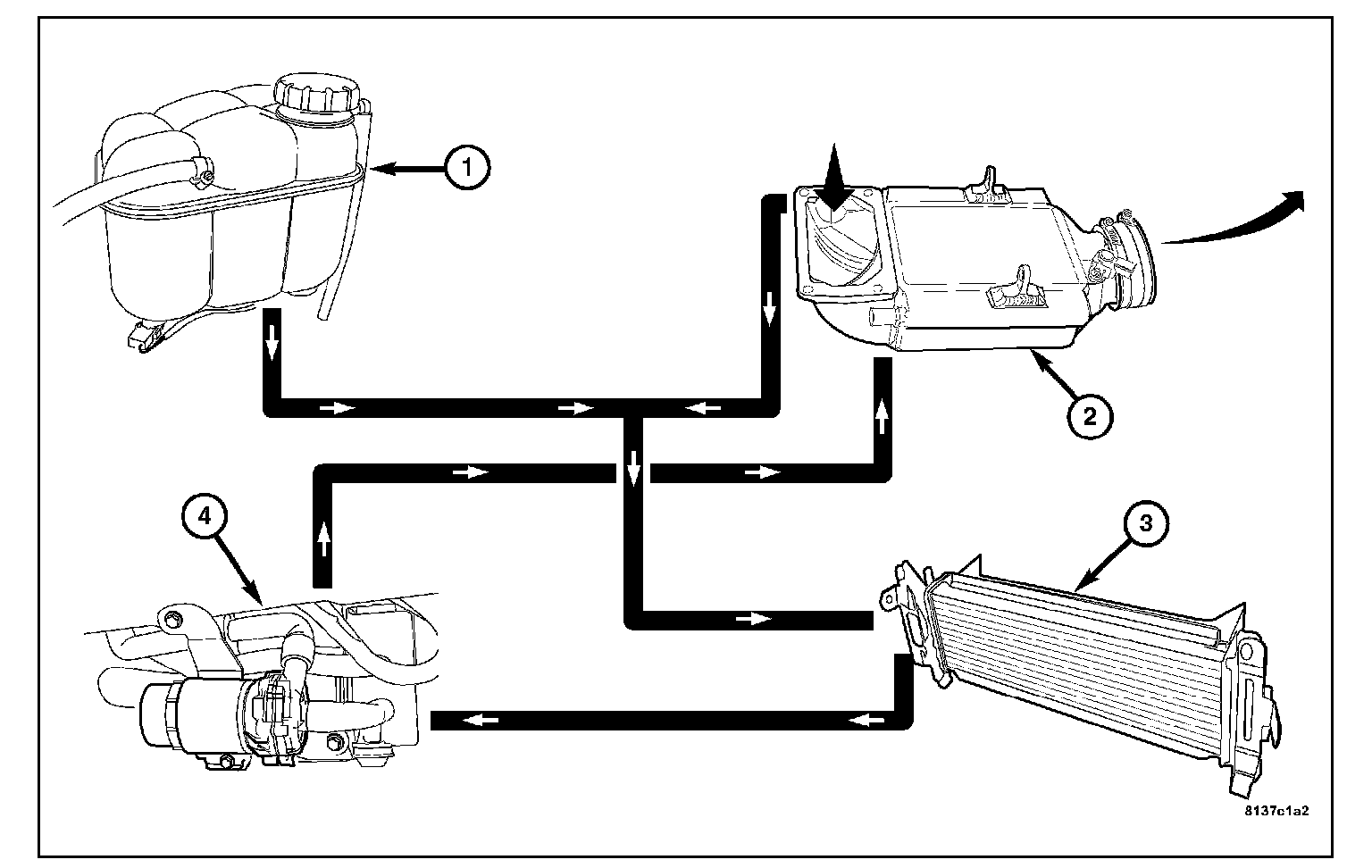 1

2

4

3

8137c1a2