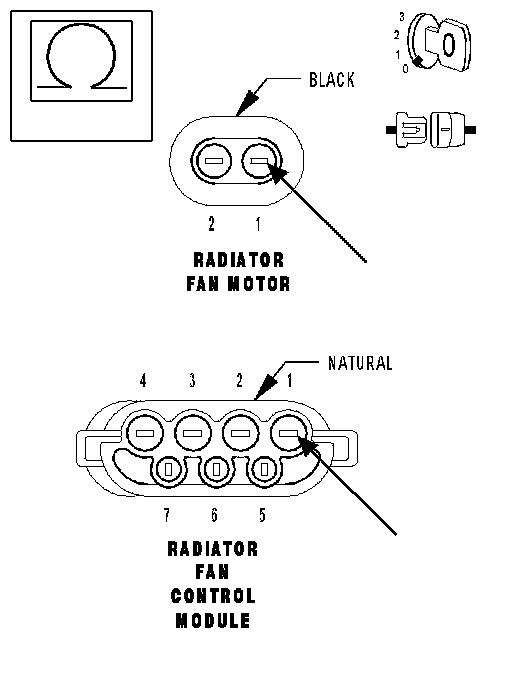 Ω

3
2
1
0

BLACK

2 1

RADIATOR FAN MOTOR

NATURAL

4 3 2 1

7 6 5

RADIATOR FAN CONTROL MODULE