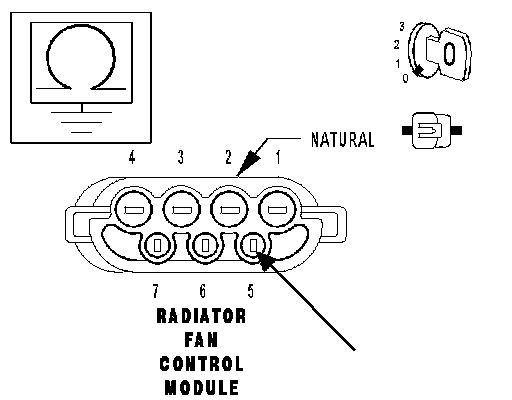 3
2
1
0

NATURAL

4 3 2 1

7 6 5

RADIATOR
FAN
CONTROL
MODULE