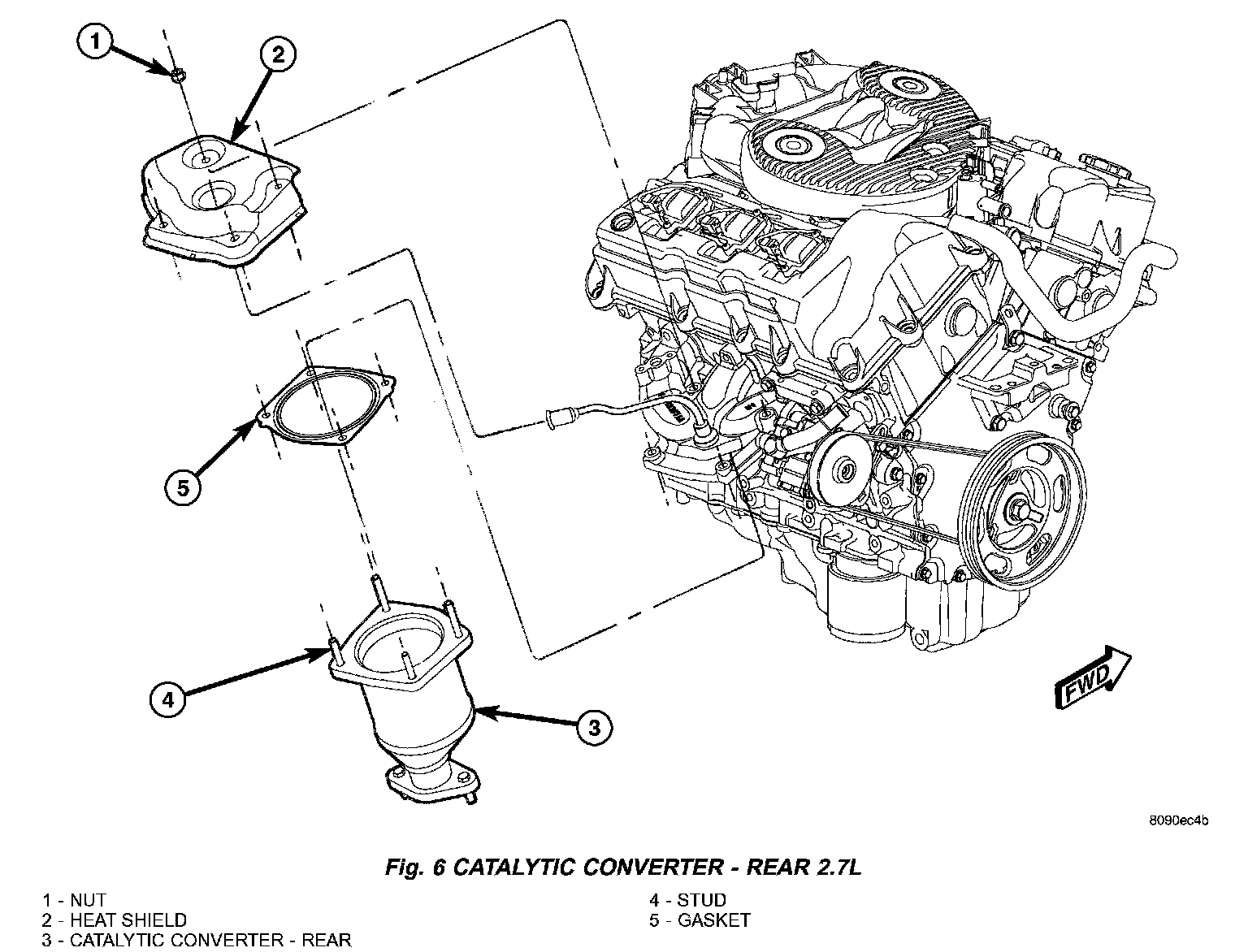 1

2

5

4

3

FWD

8090ec4b

Fig. 6 CATALYTIC CONVERTER - REAR 2.7L

1 - NUT
2 - HEAT SHIELD
3 - CATALYTIC CONVERTER - REAR

4 - STUD
5 - GASKET