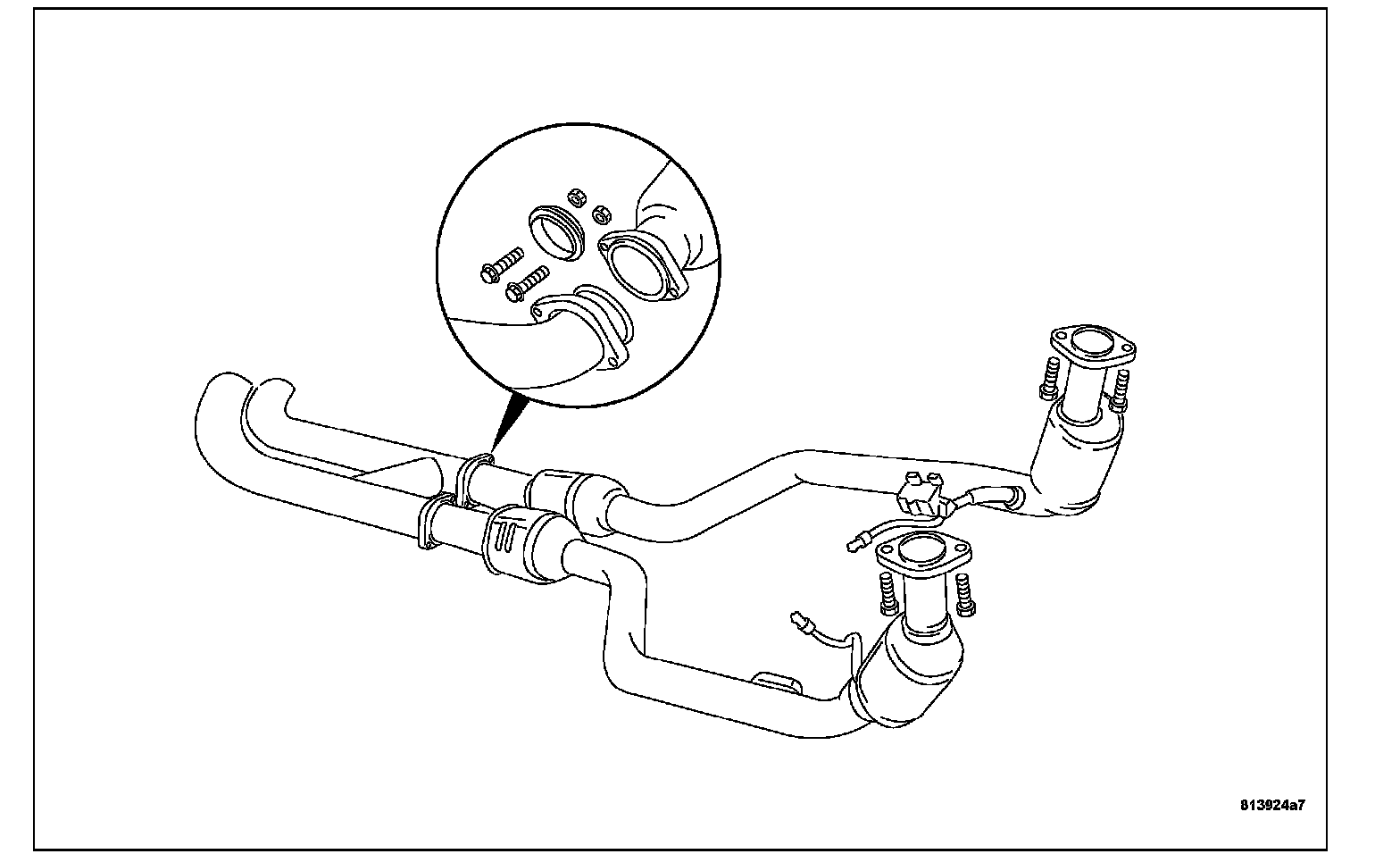 813924a7