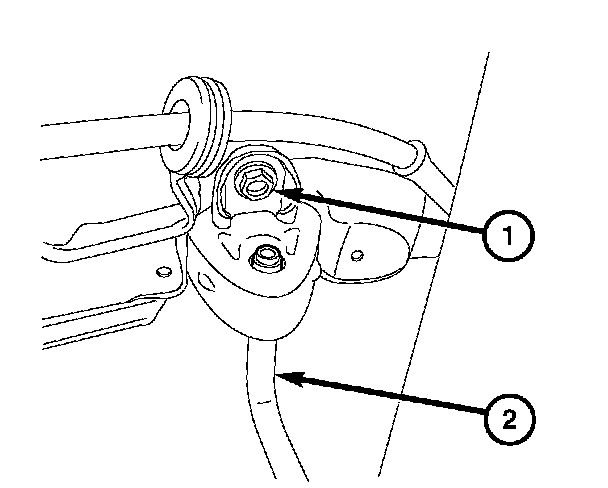 1

2