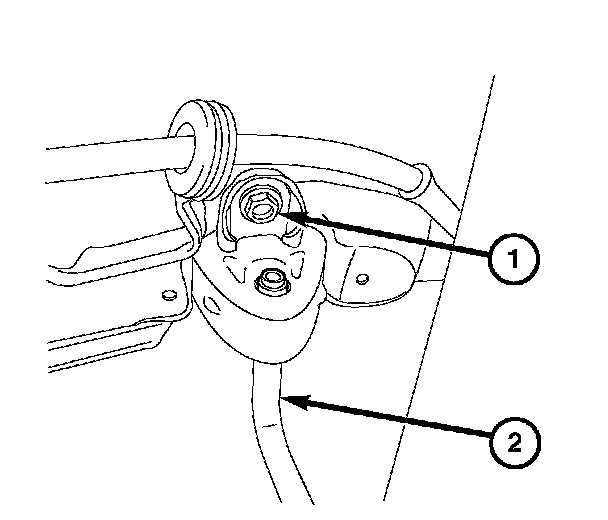 1
2