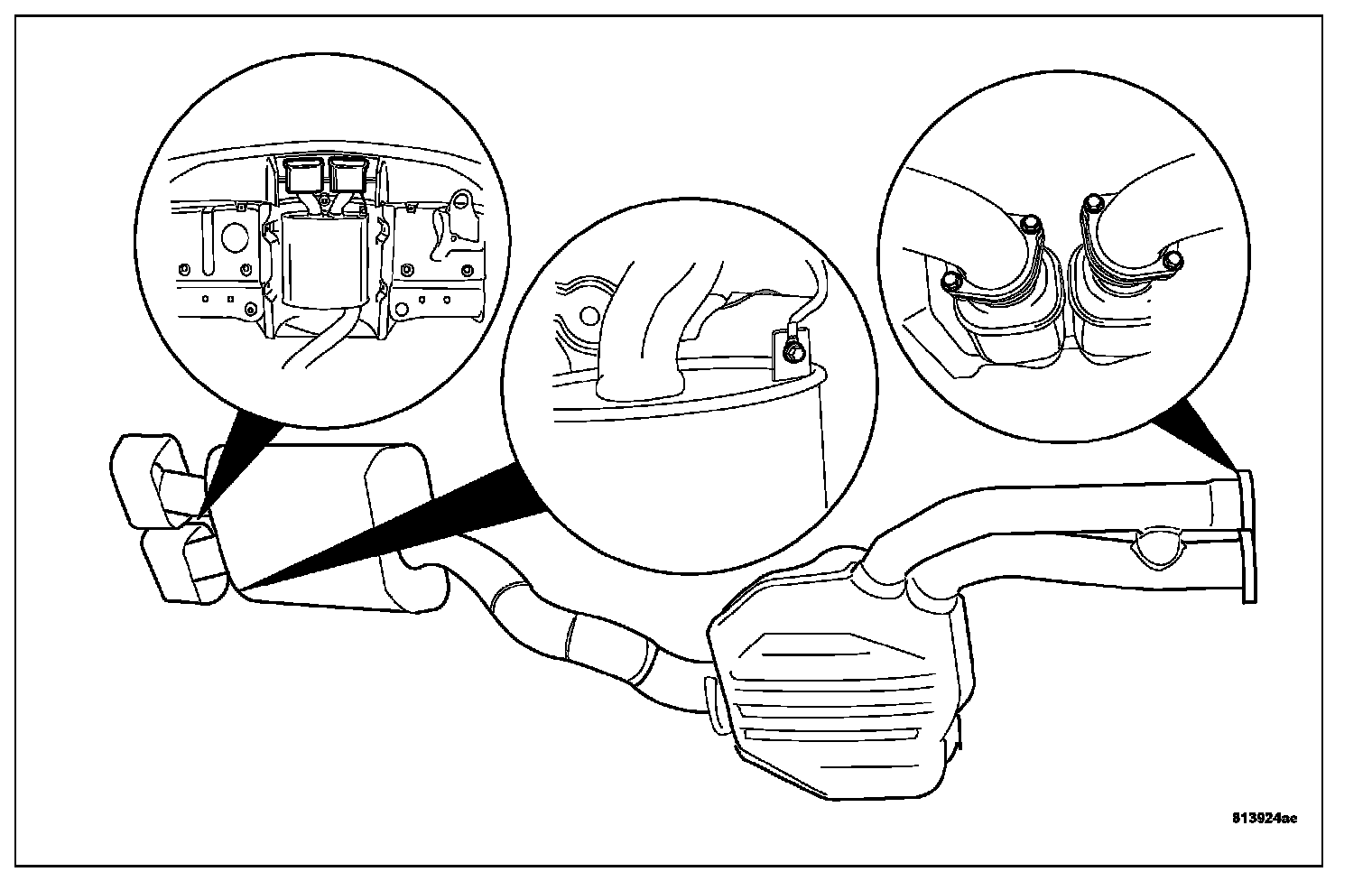 813924ae