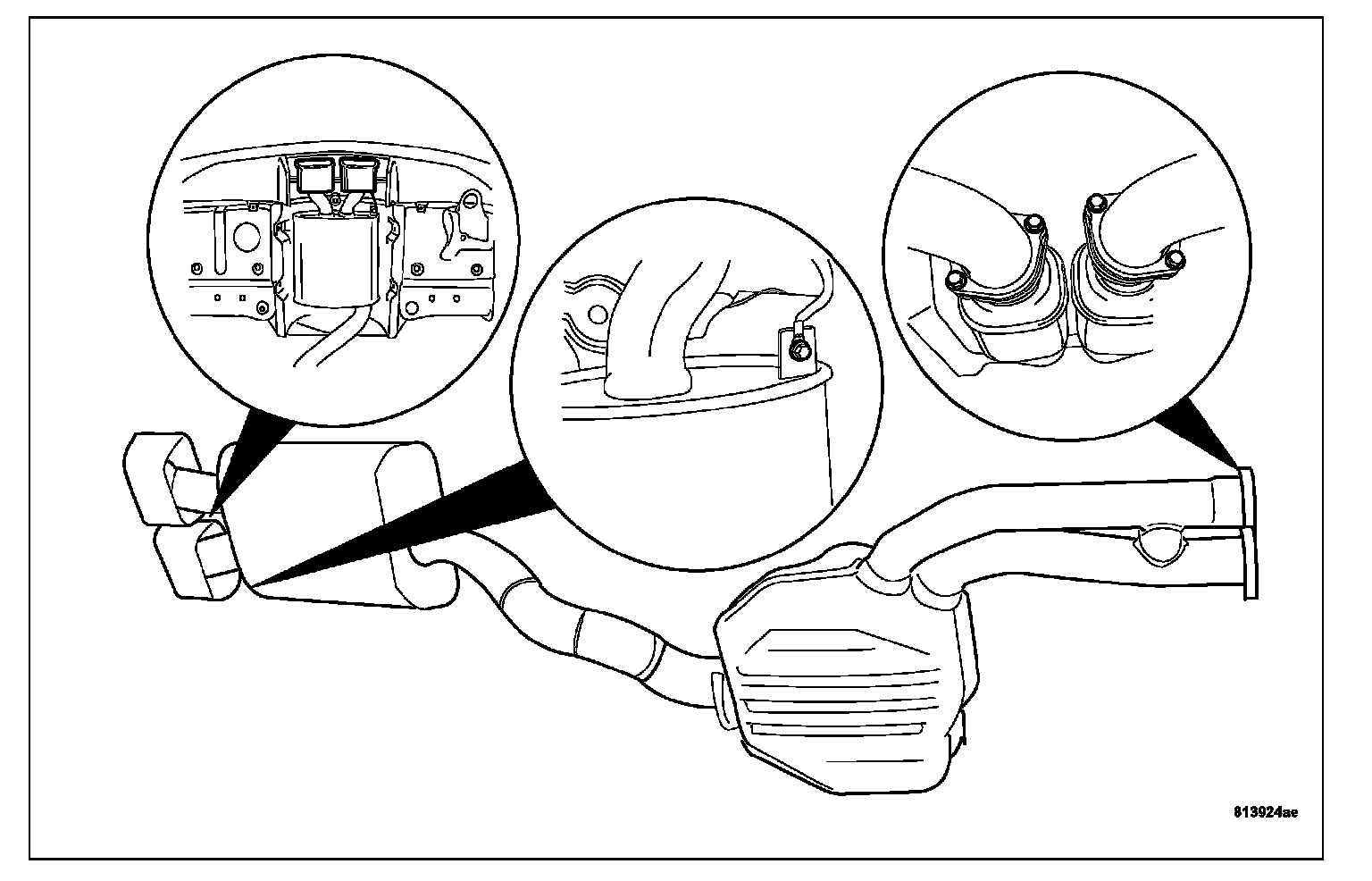 813924ae