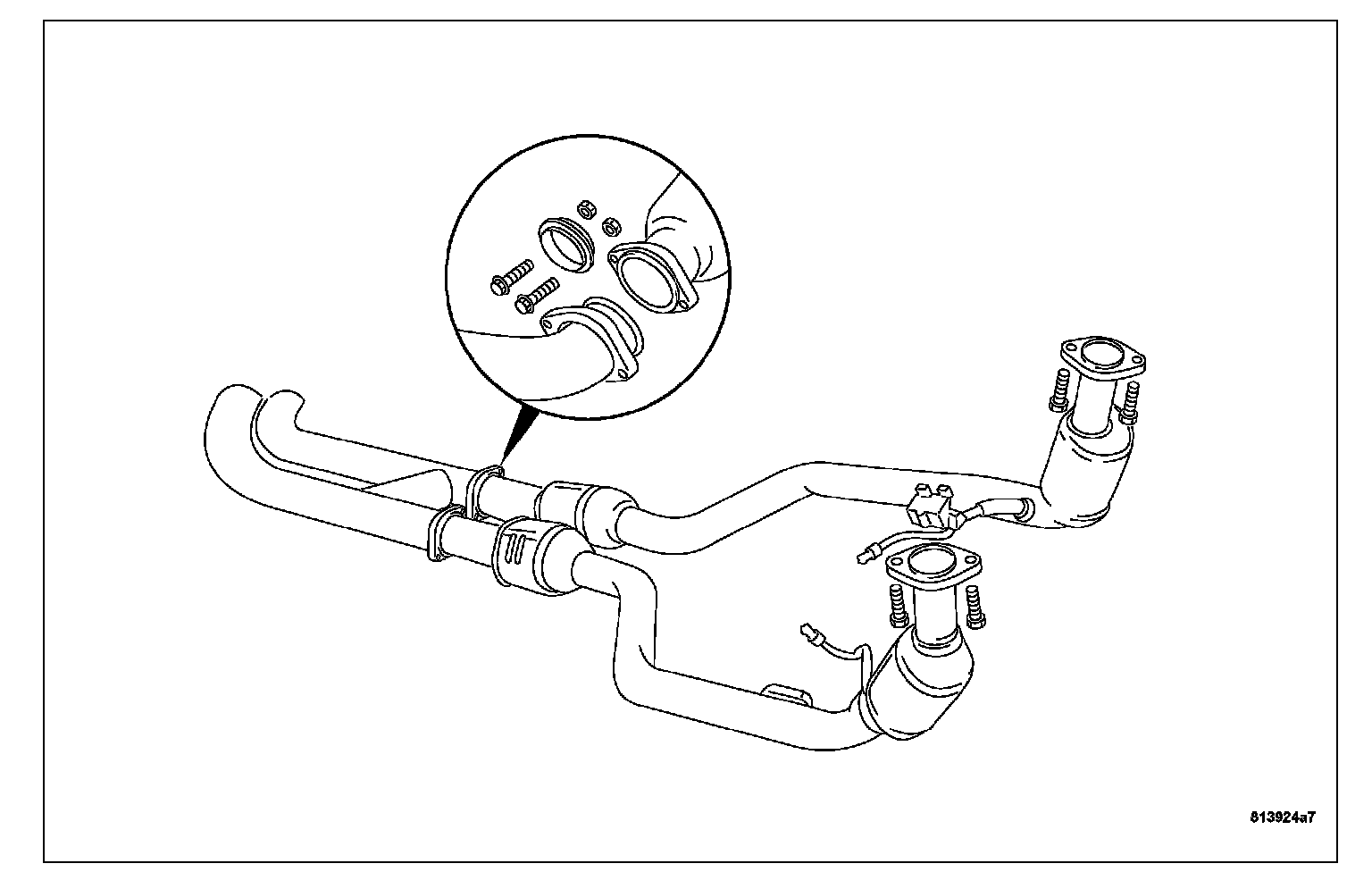 813924a7