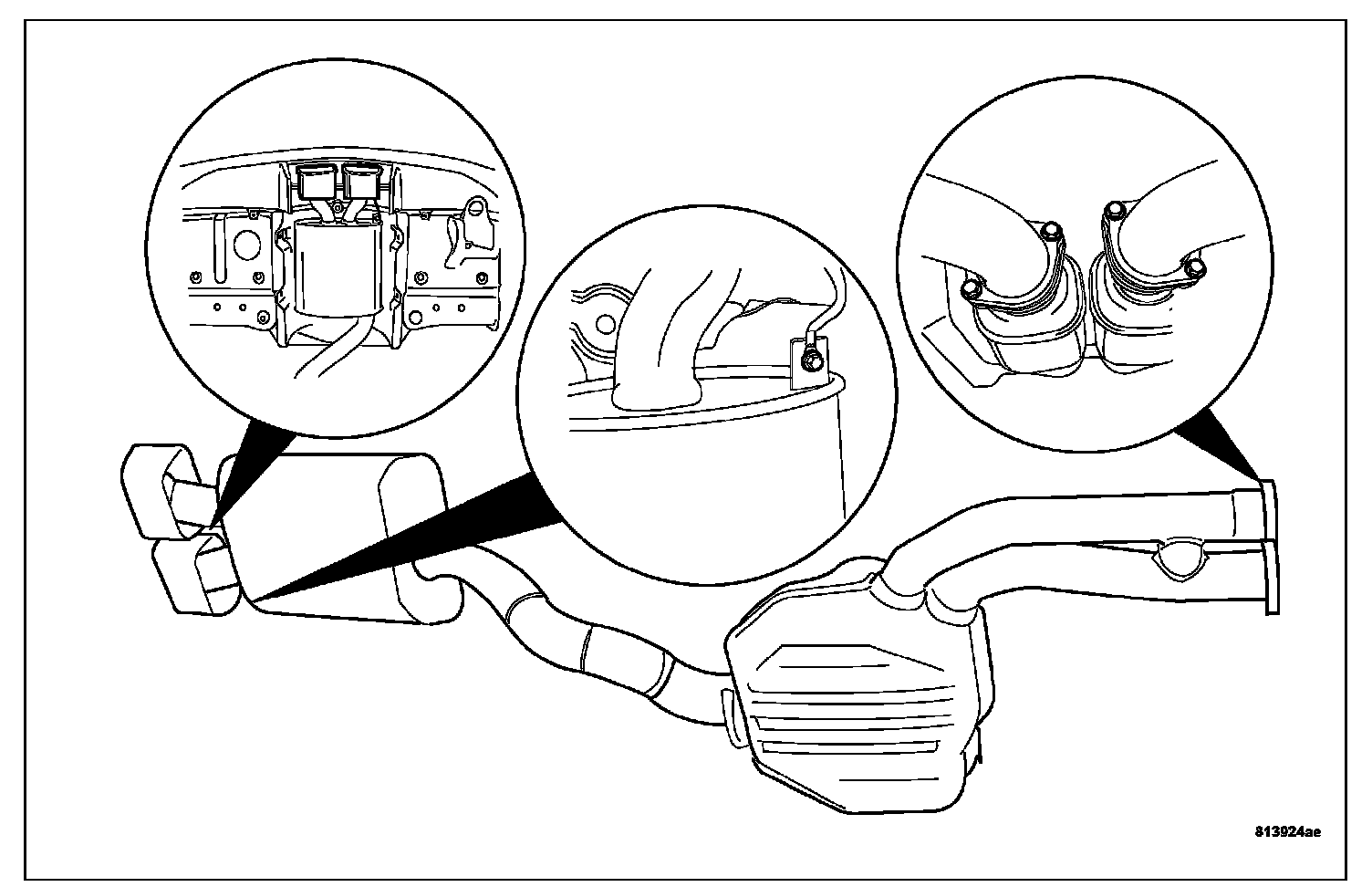 813924ae