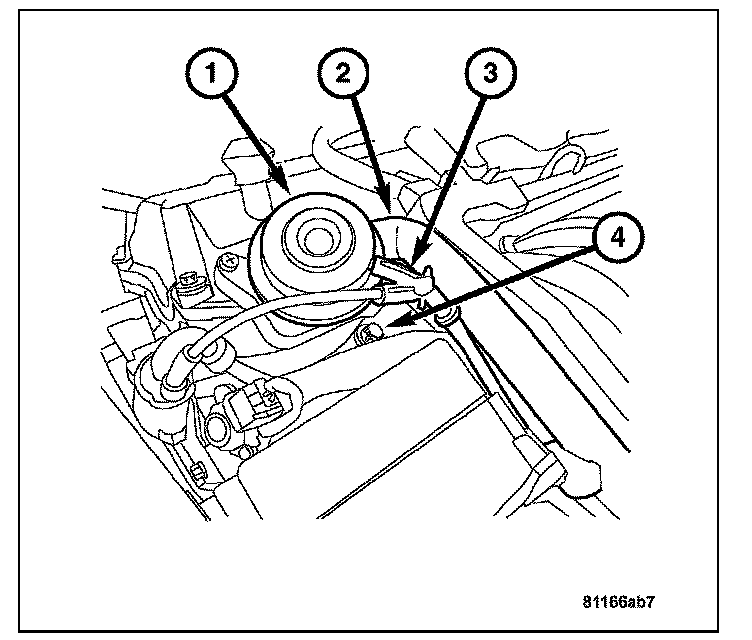 1
2
3
4
81166ab7