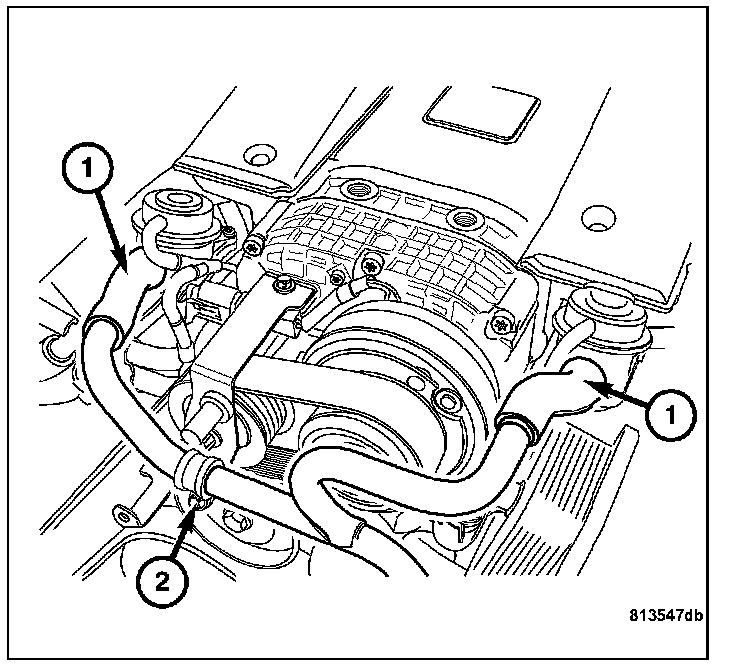 1

1

2

813547db