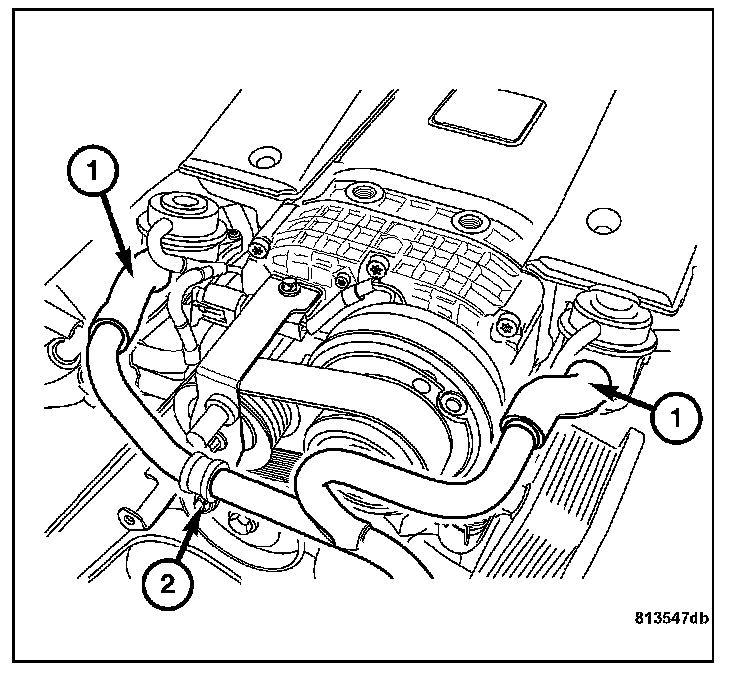 1
1
2
813547db