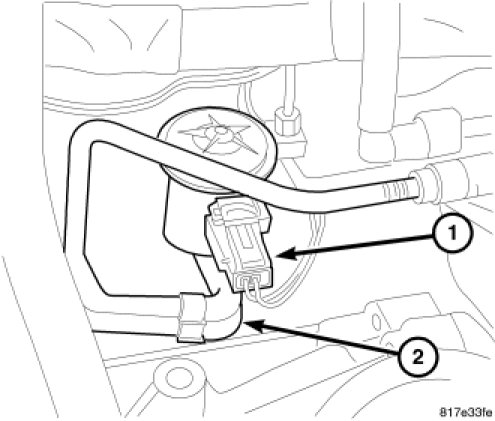 1
2
817e33fe