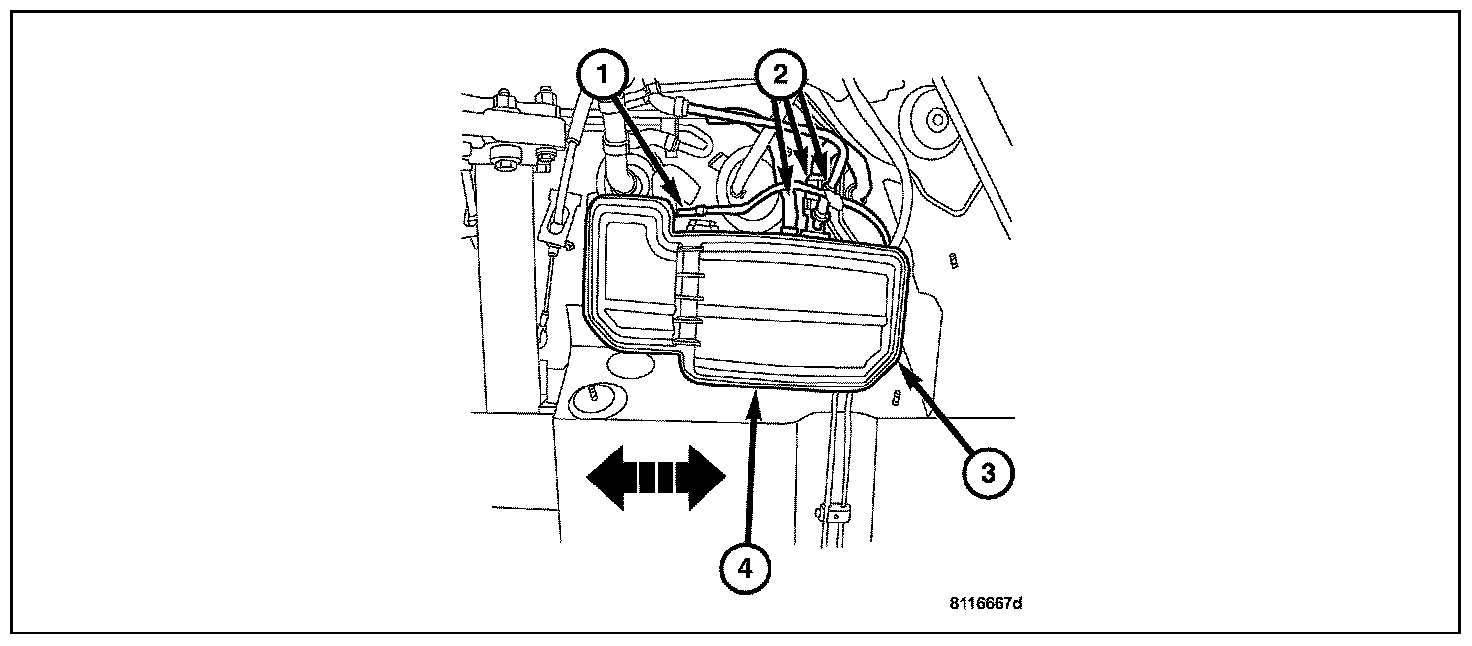 1
2
3
4
8116667d