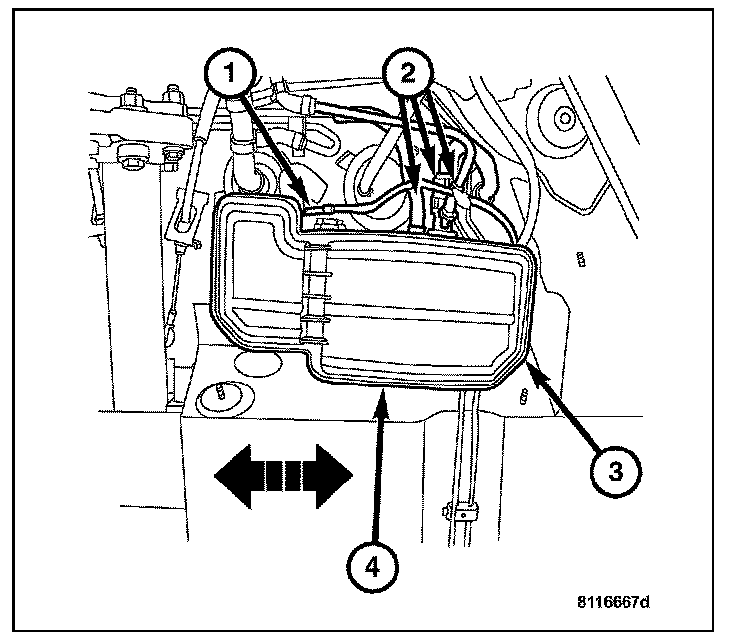 1
2
3
4
8116667d