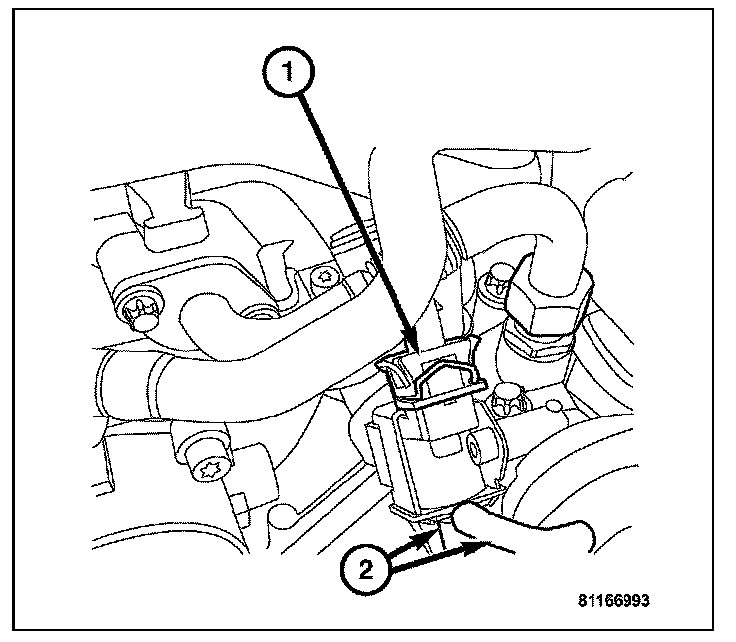 1

2

81166993