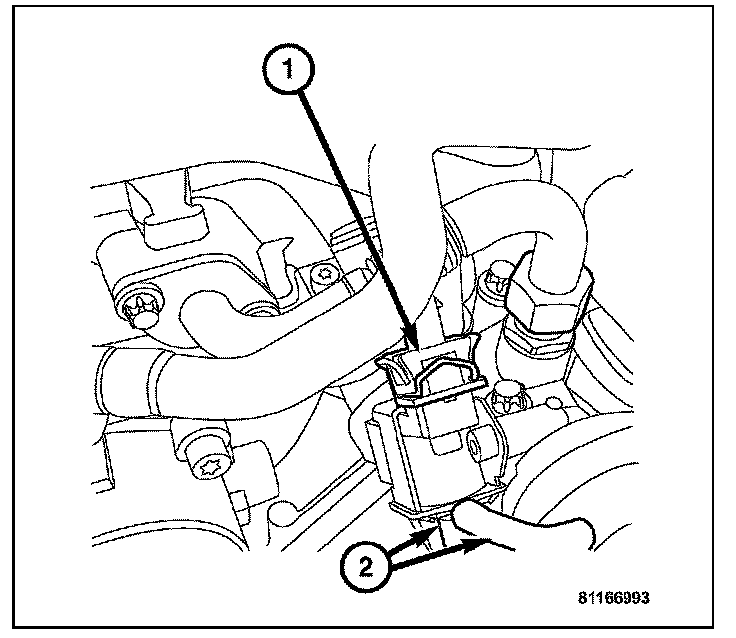 1

2

81166993