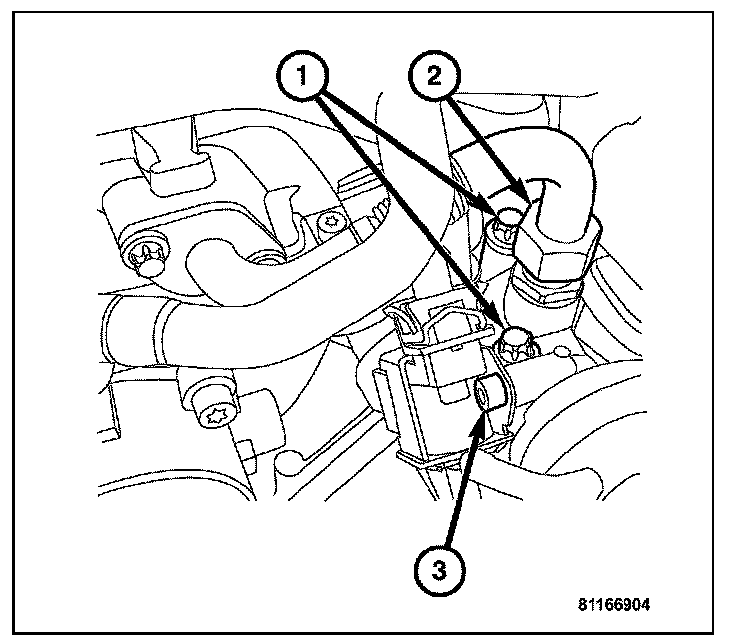 1
2
3
81166904