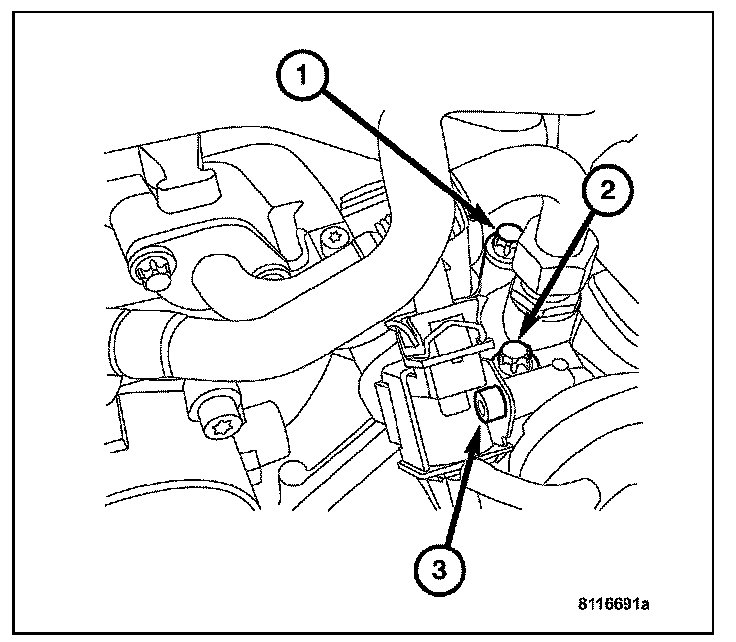 1
2
3
8116691a