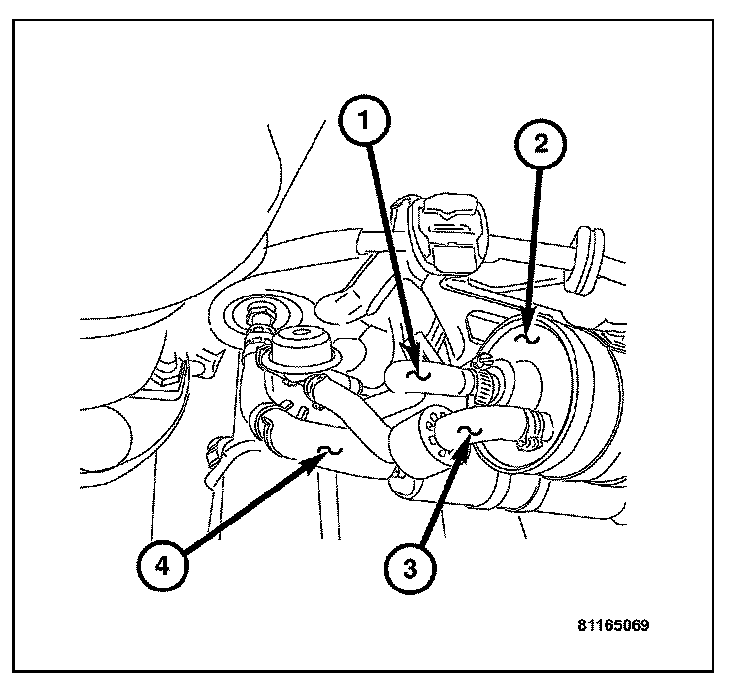 1
2
4
3
81165069