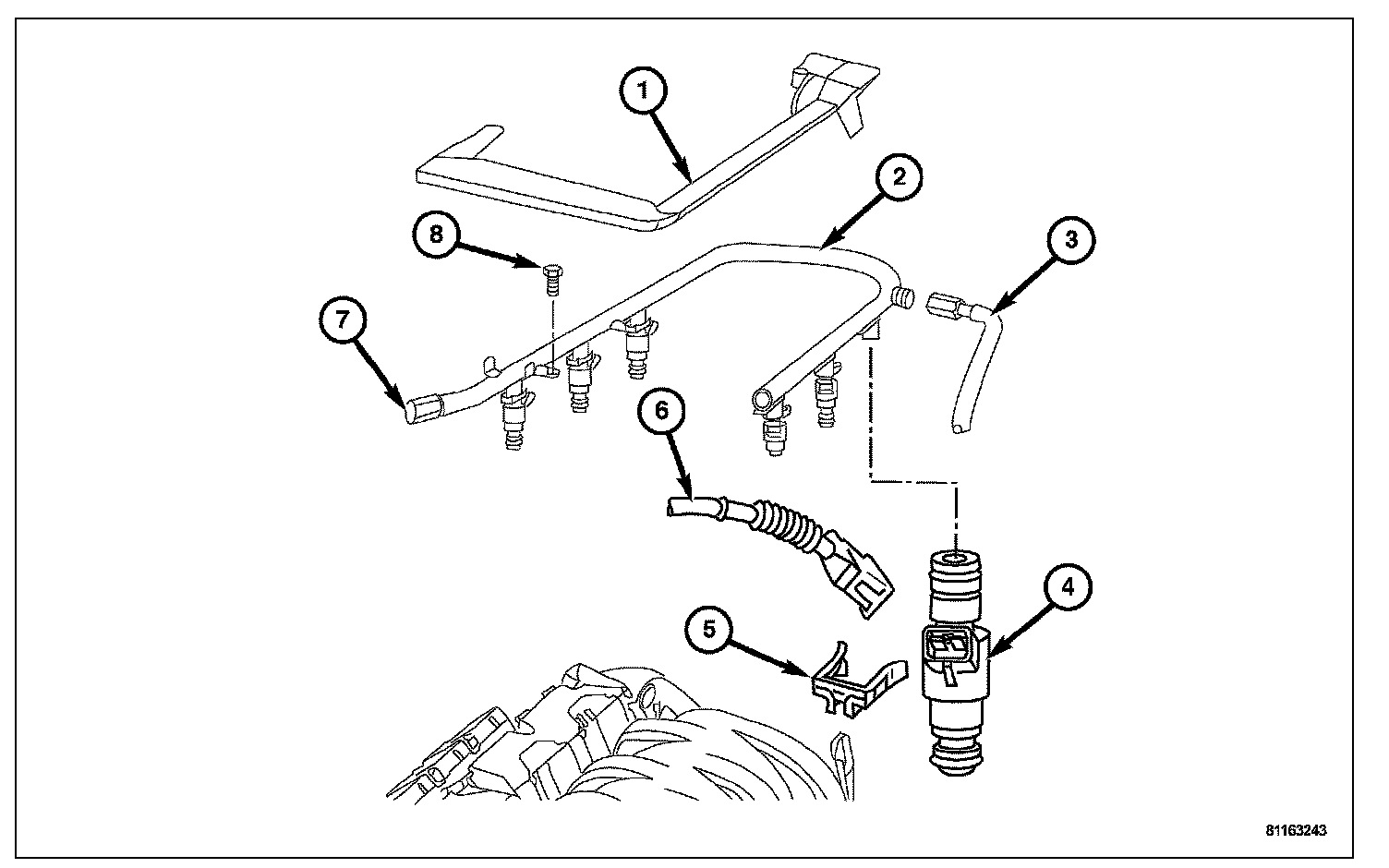 1
2
8
3
7
6
4
5
81163243