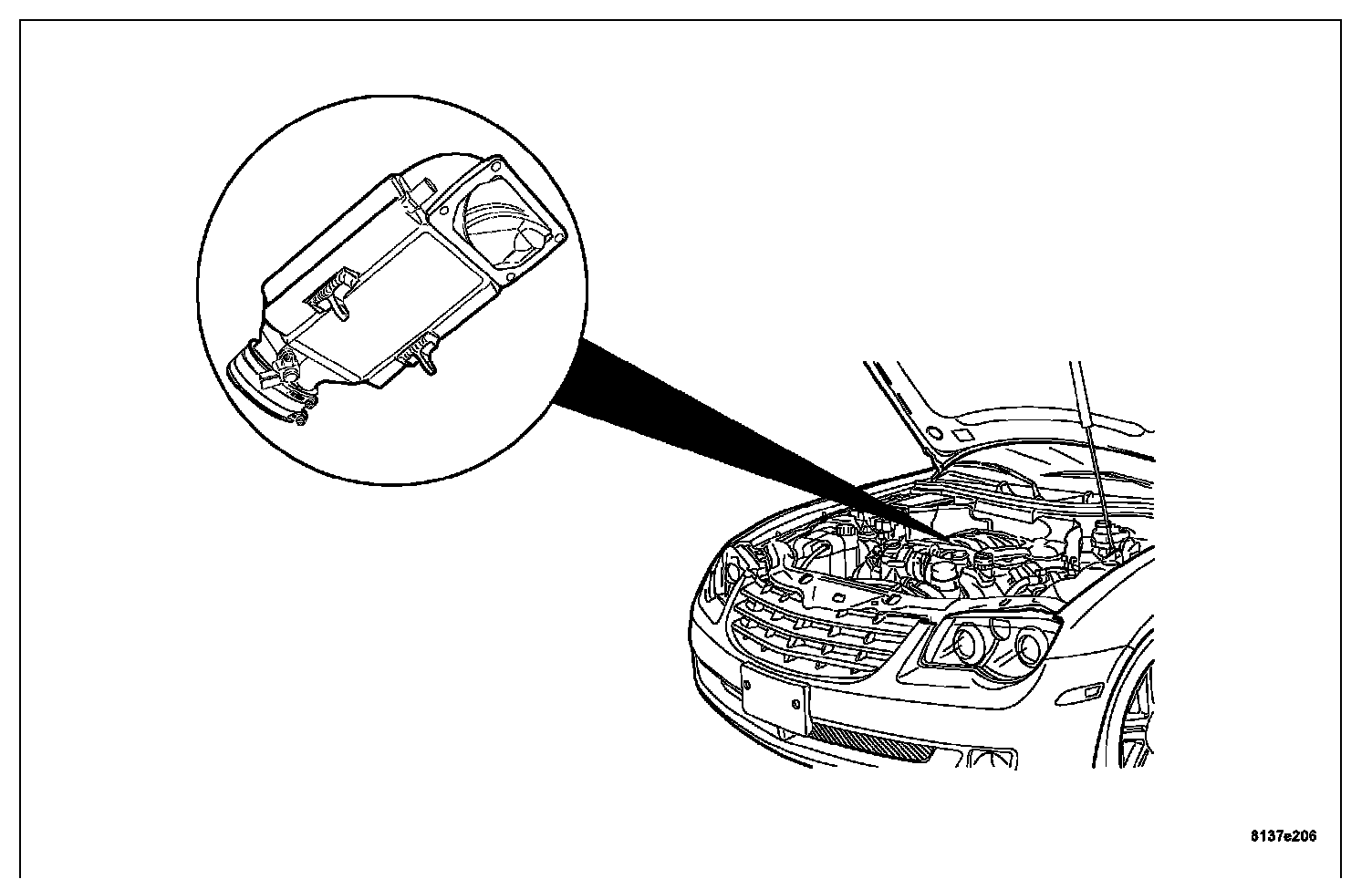 8137e206