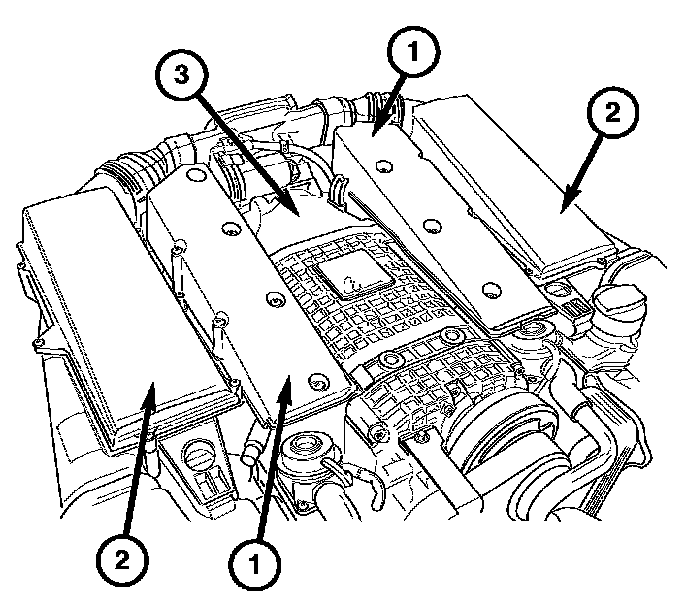 3
1
2
2
1