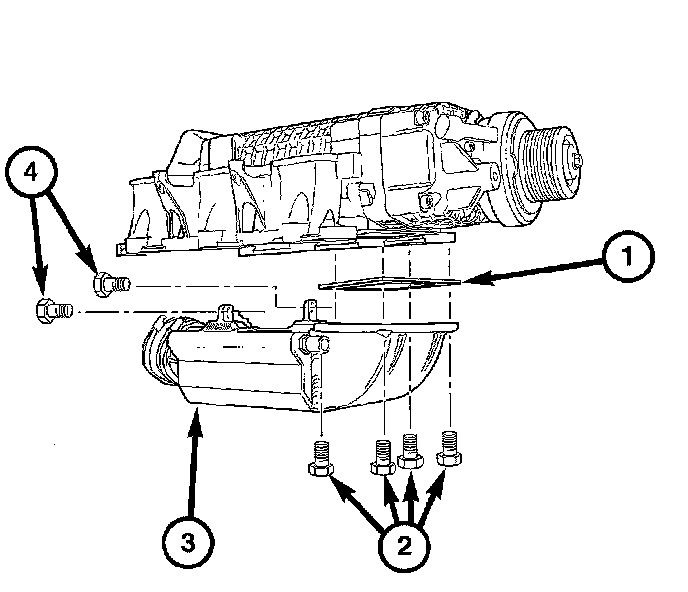 4
1
3
2