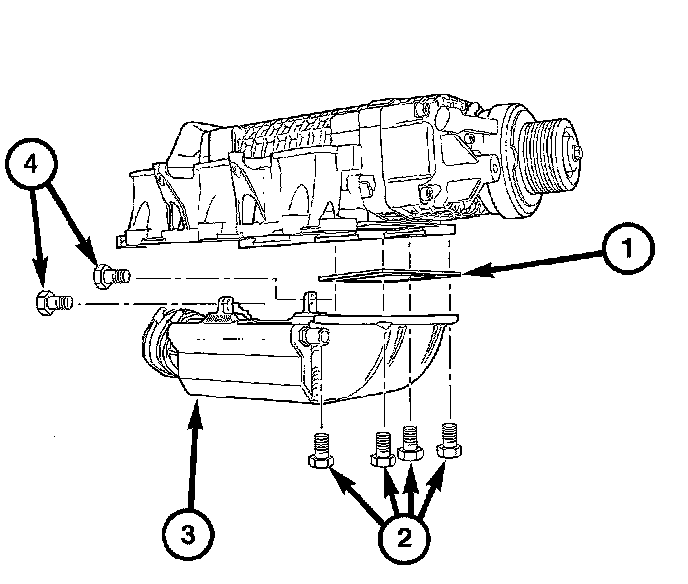 4
1
3
2