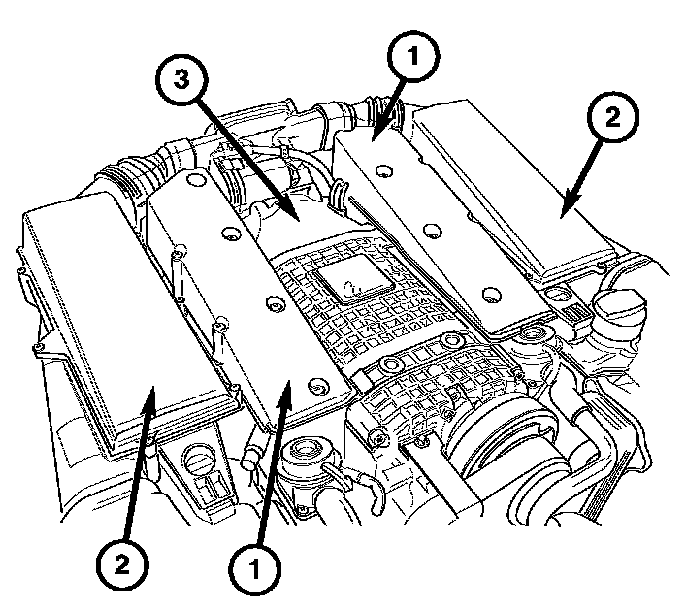 3
1
2
2
1