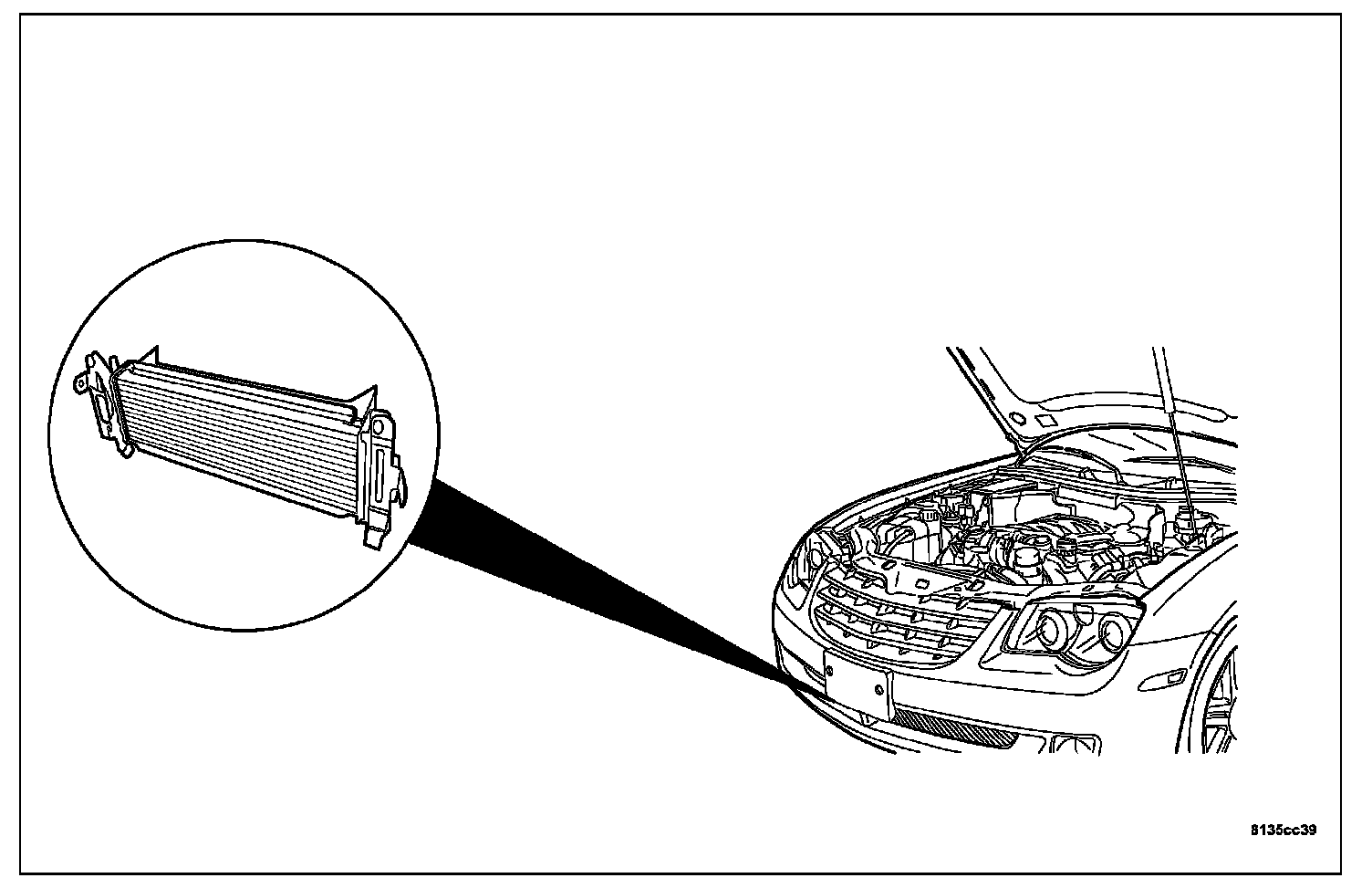 8135cc39