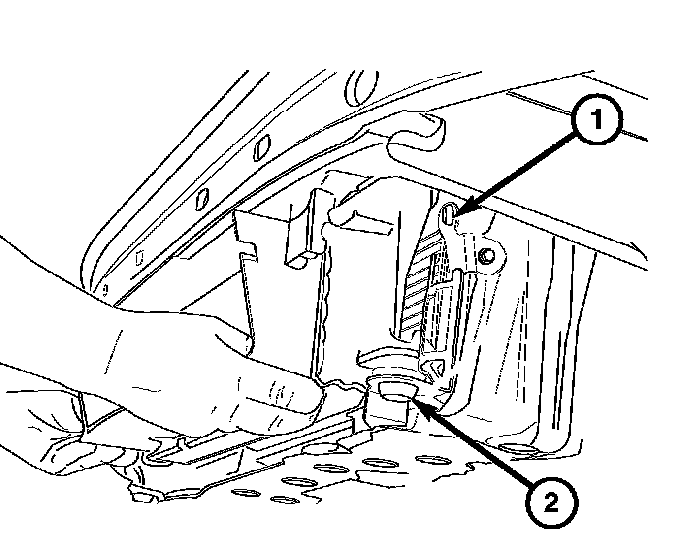 1
2