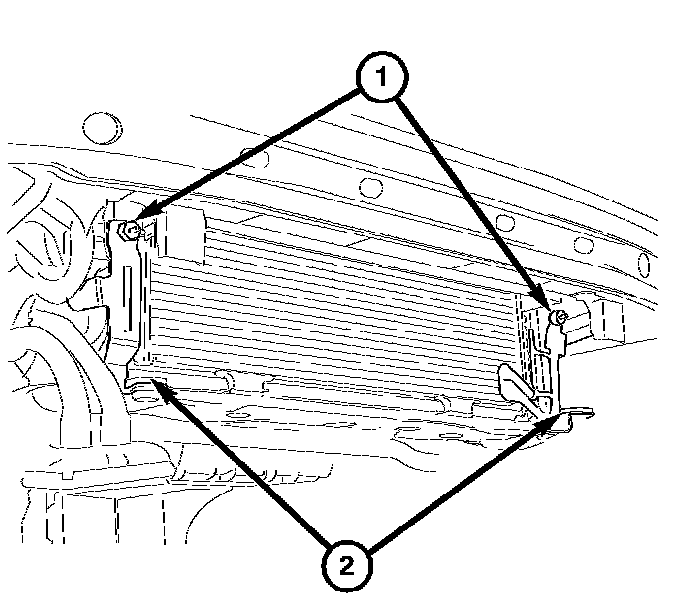 1

2