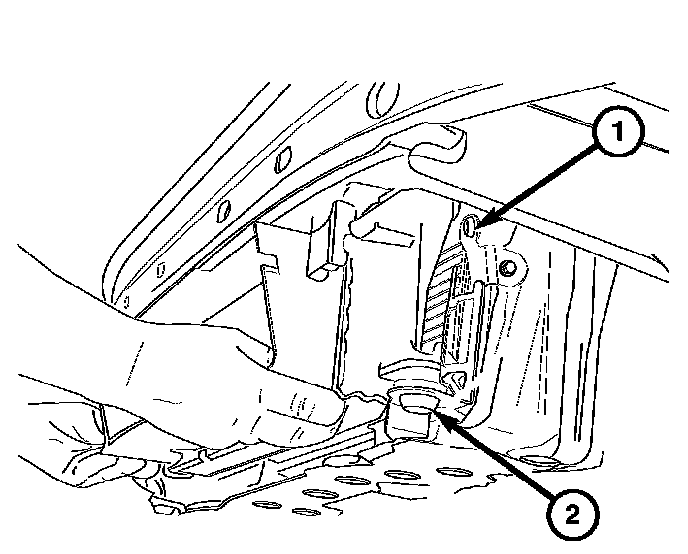 1

2