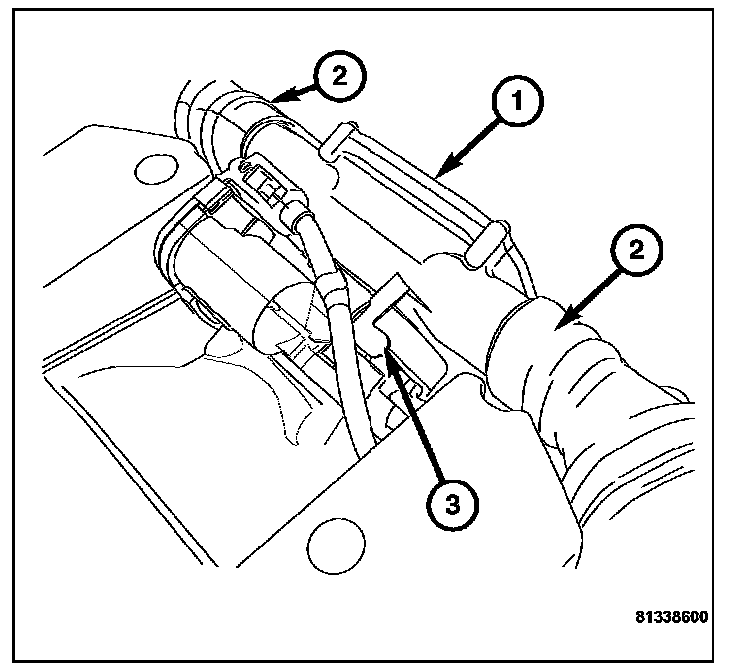 2
1
2
3
81338600