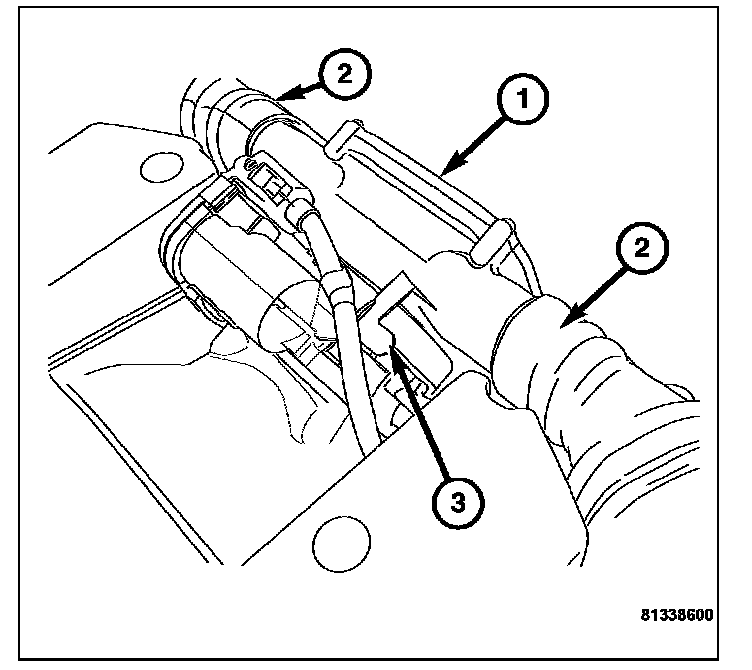 2
1
2
3
81338600