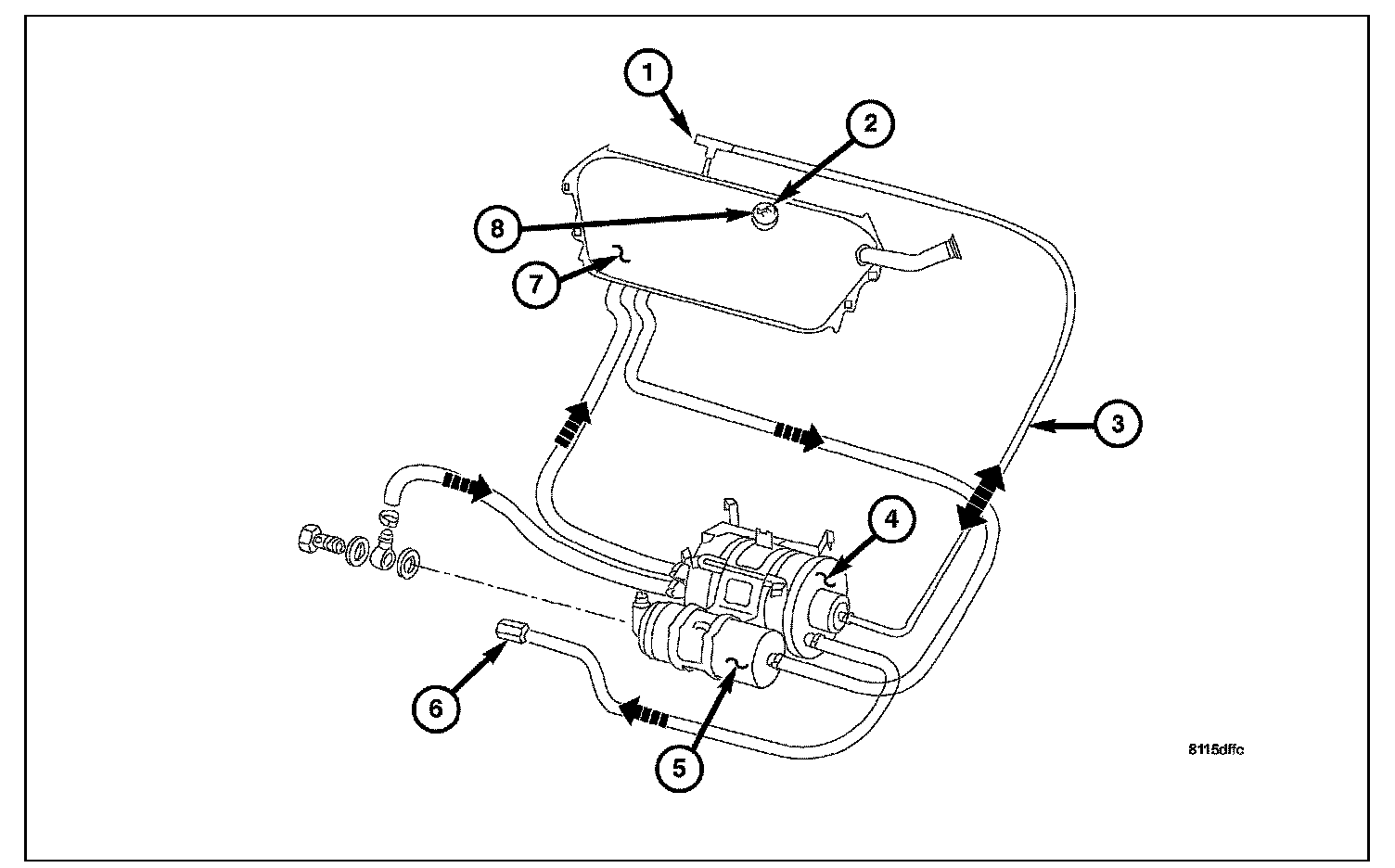 1
2
8
7
3
4
6
5
8115dffc