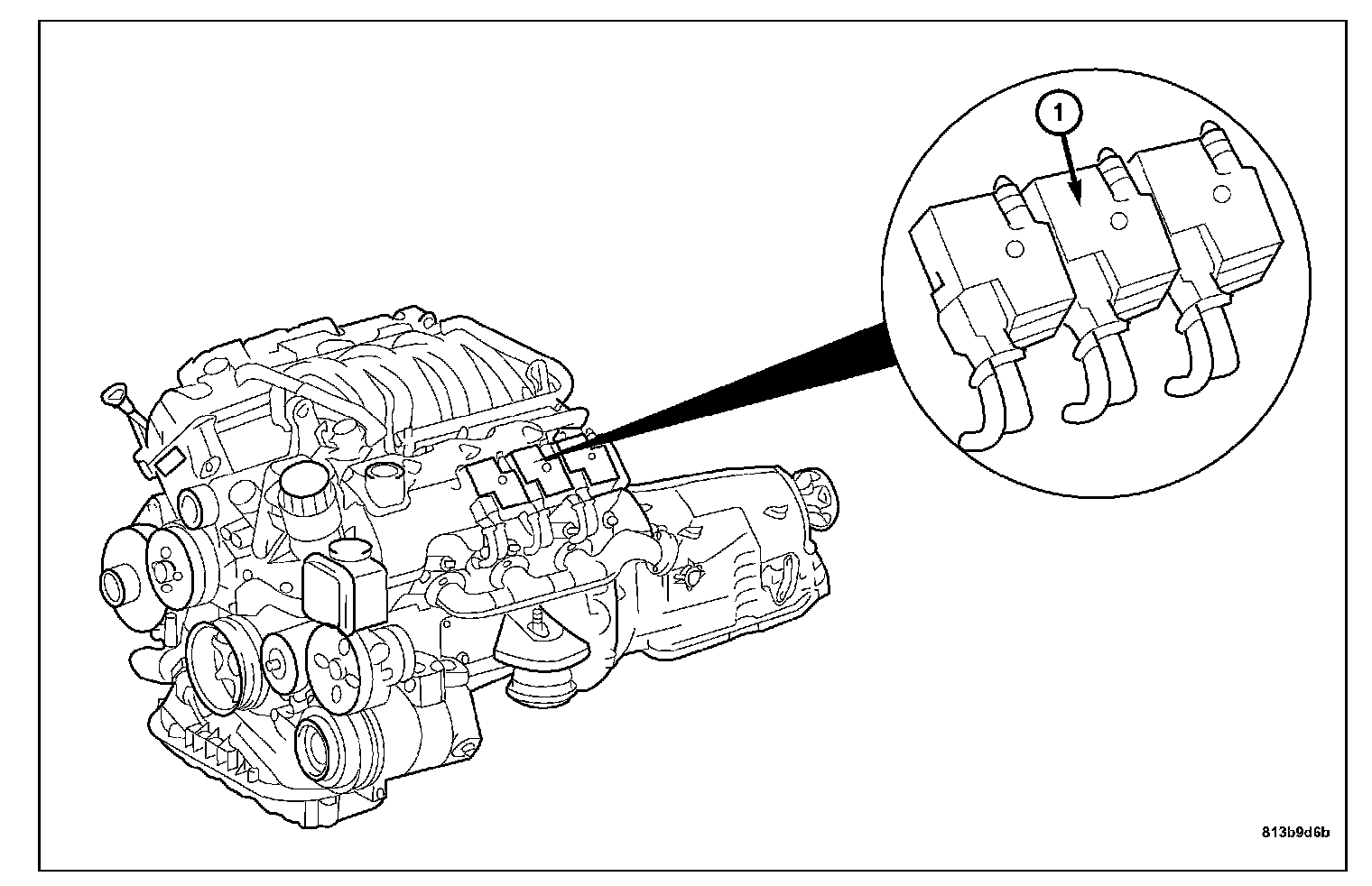 1

813b9d6b