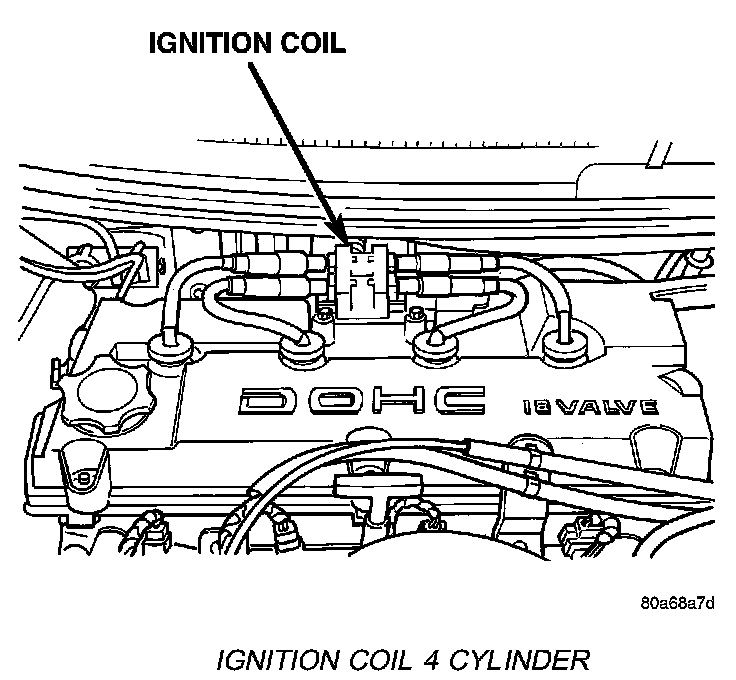 IGNITION COIL

DOHC 16 VALVE

80a68a7d

IGNITION COIL 4 CYLINDER