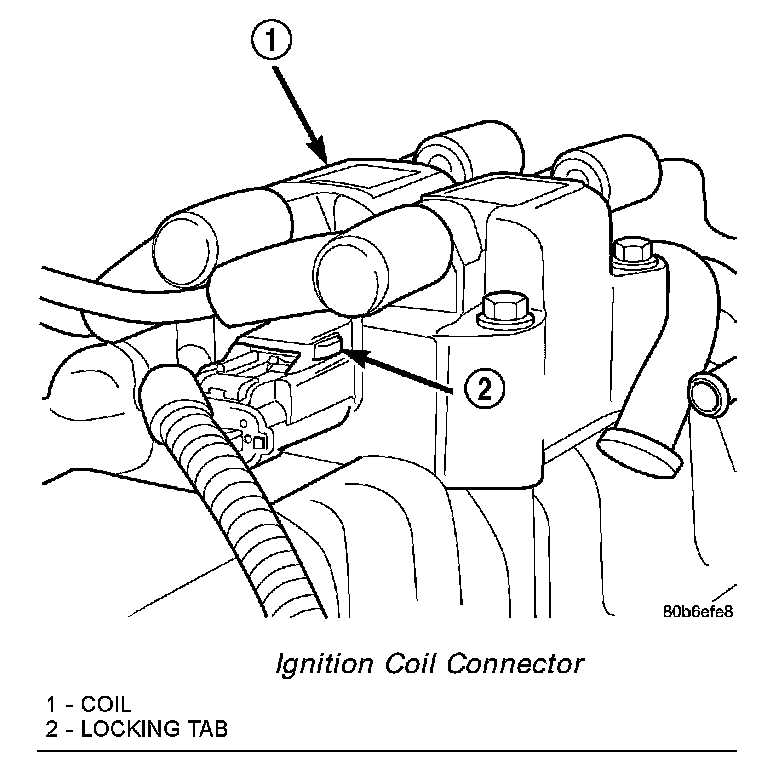 1

2

80b6efe8

Ignition Coil Connector

1 - COIL
2 - LOCKING TAB