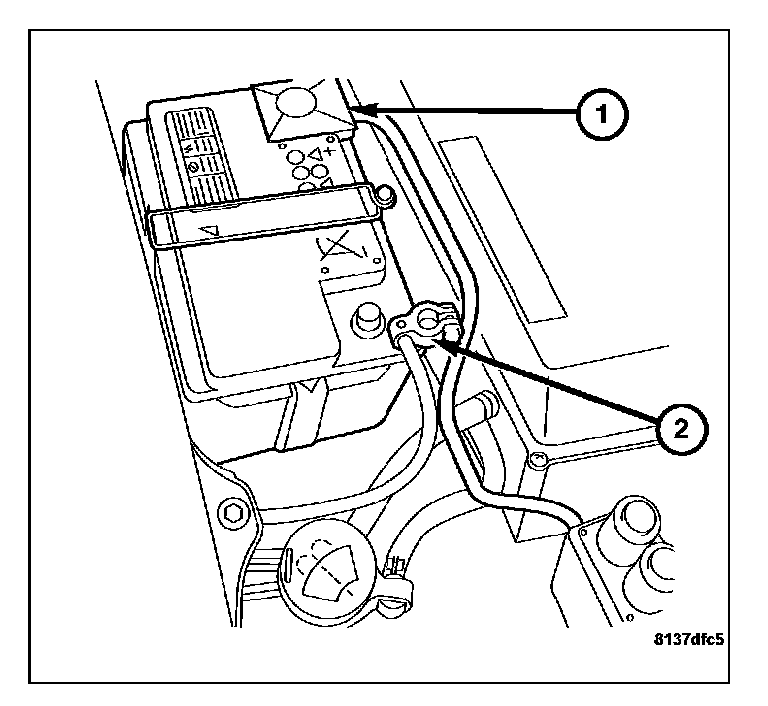 1

2

8137dfc5