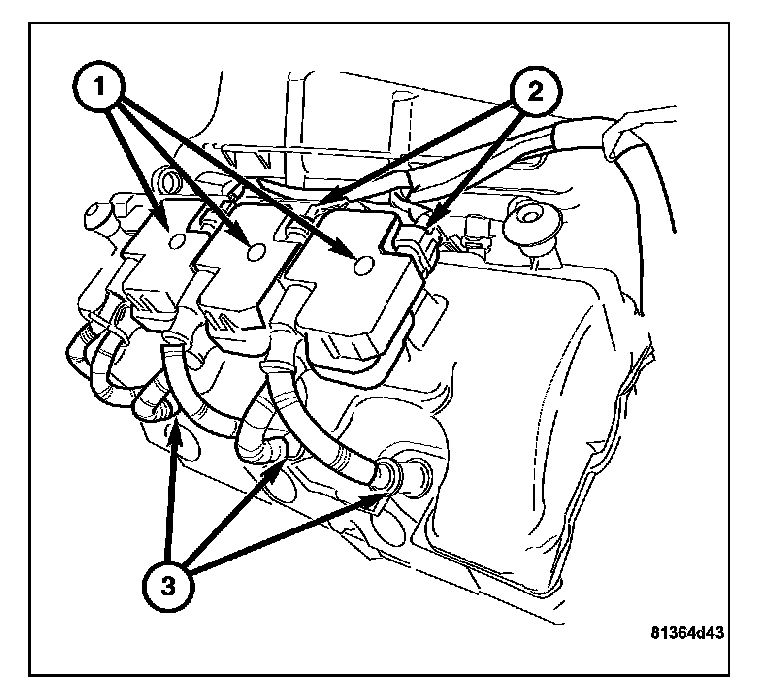 1
2
3
81364d43