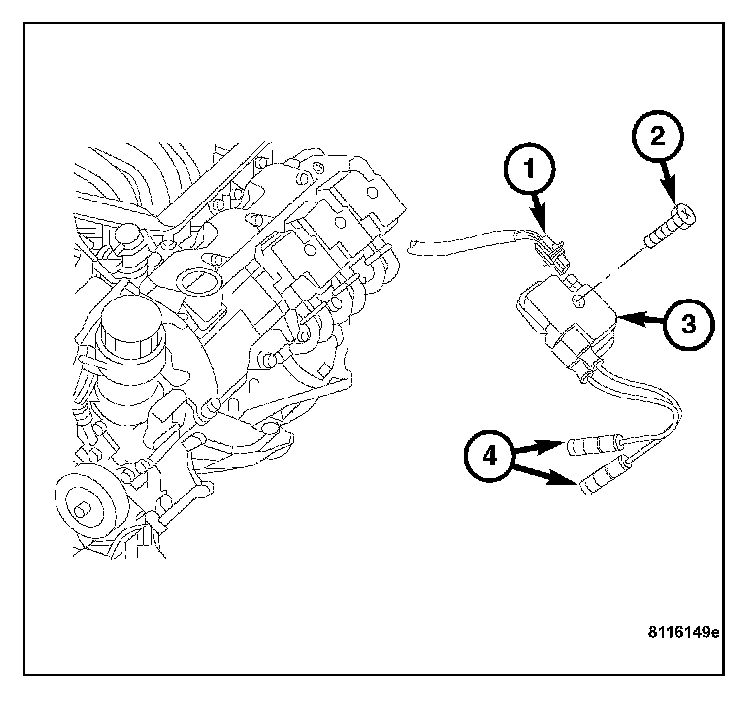 1
2
3
4
8116149e