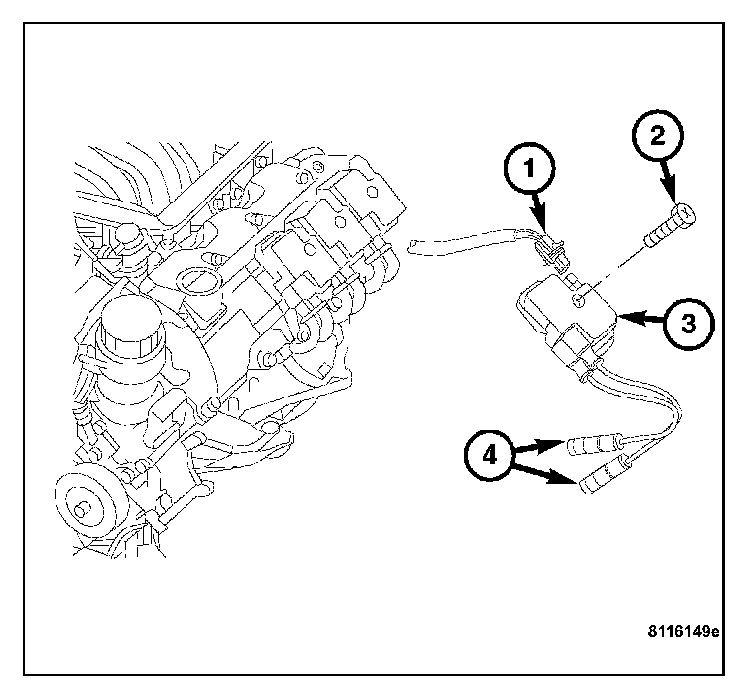 1
2
3
4
8116149e