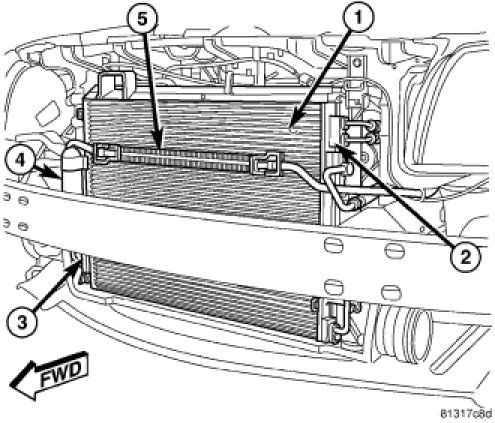 5
1
4
2
3
FWD
81317c8d